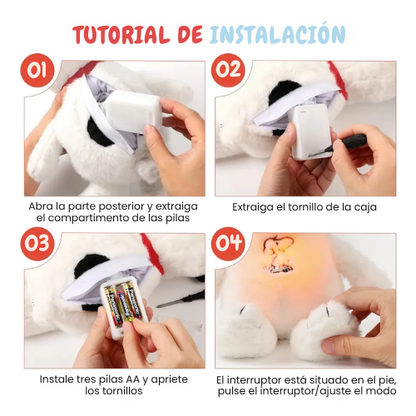 TUTORIAL DE INSTALACIÓN

01

Abra la parte posterior y extraiga el compartimento de las pilas

02

Extraiga el tornillo de la caja

03

Panasonic Panasonic Panasonic

Instale tres pilas AA y apriete los tornillos

04

El interruptor está situado en el pie, pulse el interruptor/ajuste el modo